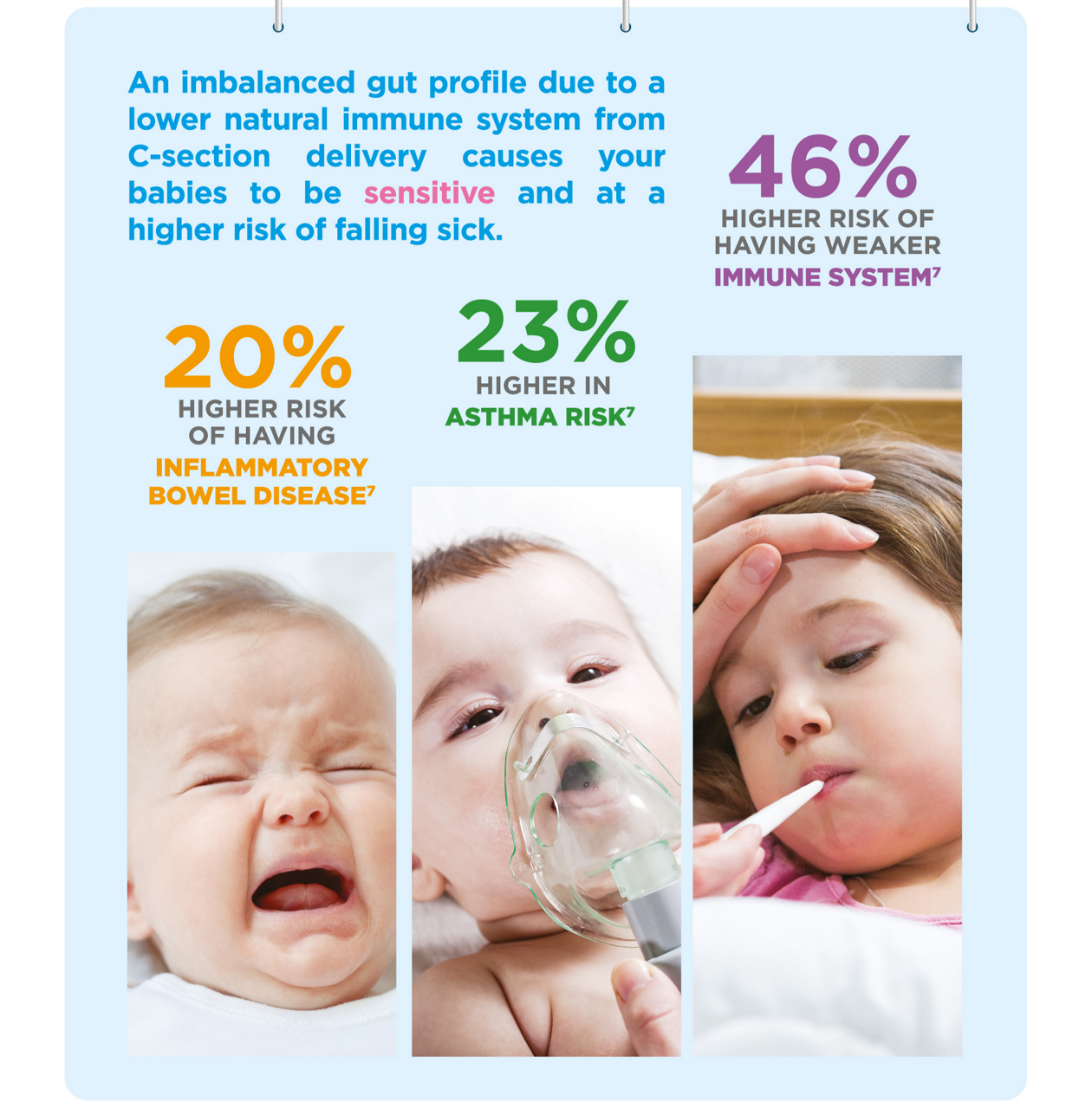 An imbalanced gut profile due to a lower natural immune system from C-section delivery causes your babies to be sensitive and at a higher risk of falling sick.

46%
HIGHER RISK OF HAVING WEAKER IMMUNE SYSTEM$^7$

20%
HIGHER RISK OF HAVING INFLAMMATORY BOWEL DISEASE$^7$

23%
HIGHER IN ASTHMA RISK$^7$