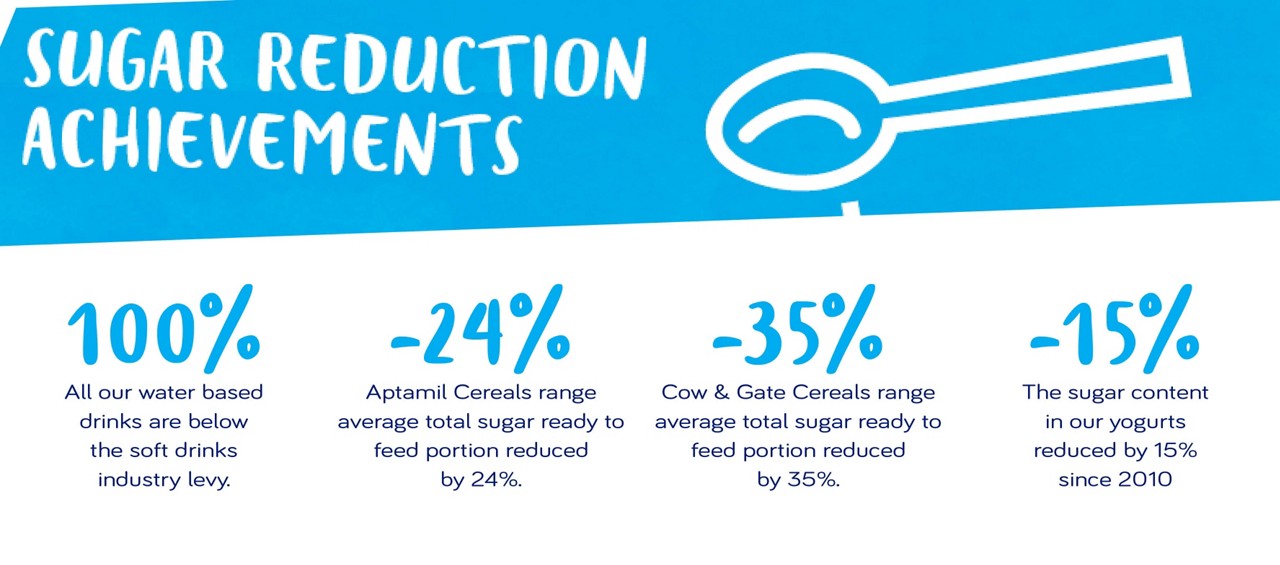 SUGAR REDUCTION ACHIEVEMENTS

100%
All our water based drinks are below the soft drinks industry levy.

-24%
Aptamil Cereals range average total sugar ready to feed portion reduced by 24%.

-35%
Cow & Gate Cereals range average total sugar ready to feed portion reduced by 35%.

-15%
The sugar content in our yogurts reduced by 15% since 2010