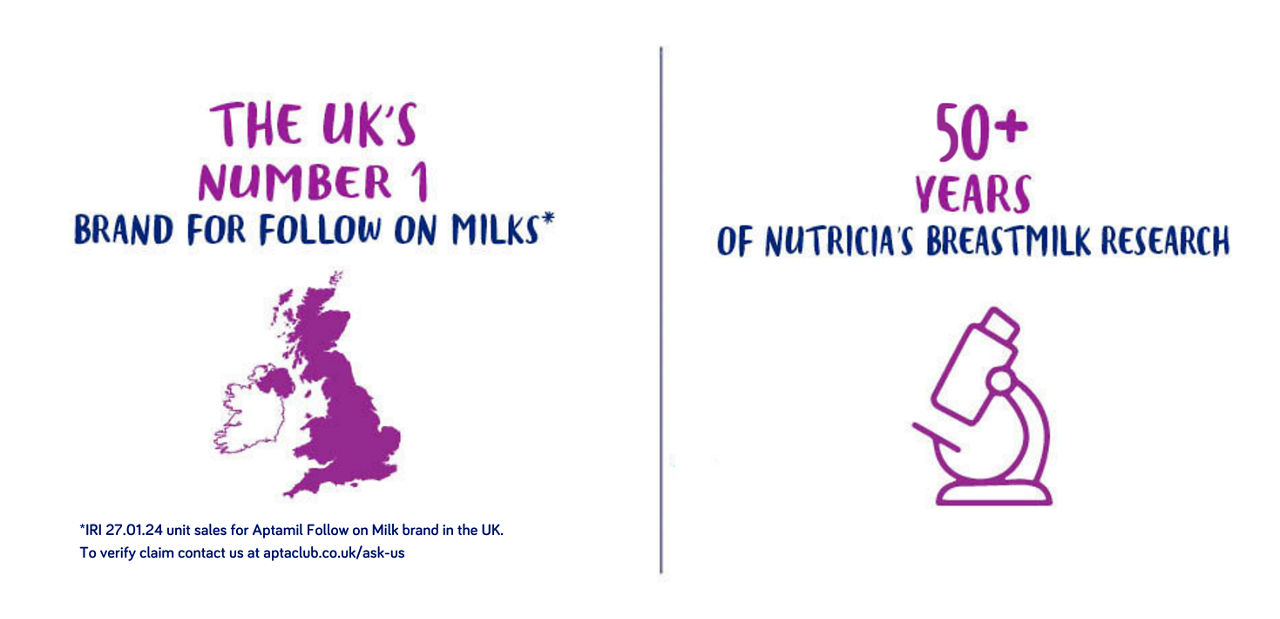 THE UK'S NUMBER 1
BRAND FOR FOLLOW ON MILKS*

*IRI 27.01.24 unit sales for Aptamil Follow on Milk brand in the UK.
To verify claim contact us at aptaclub.co.uk/ask-us

50+
YEARS
OF NUTRICIA'S BREASTMILK RESEARCH