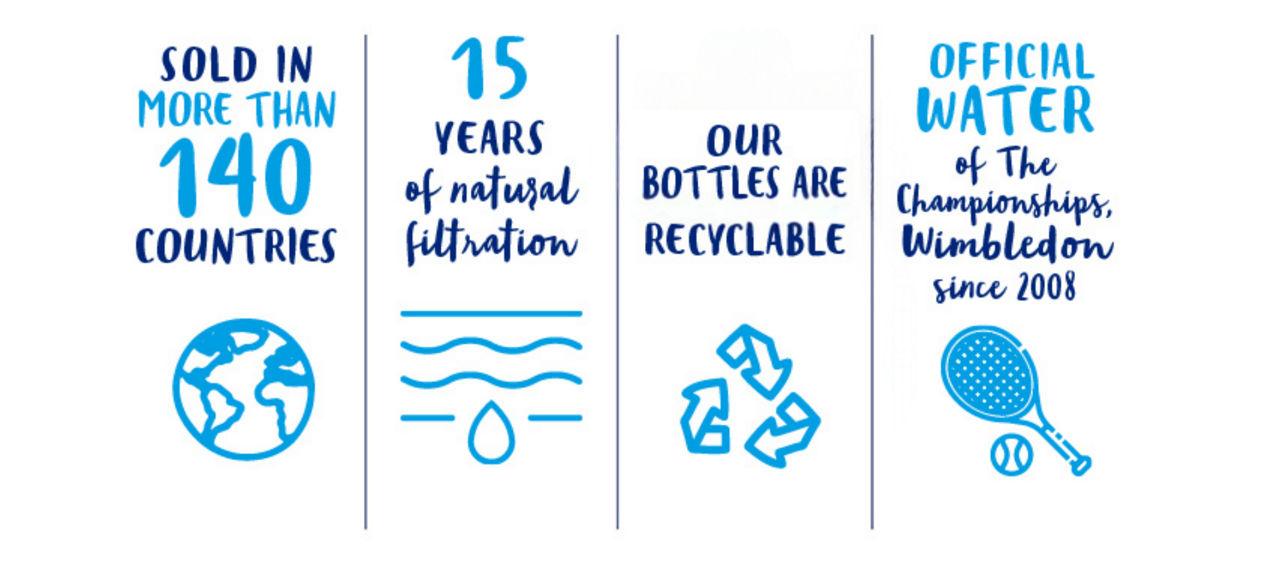 SOLD IN MORE THAN 140 COUNTRIES

15 YEARS of natural filtration

OUR BOTTLES ARE RECYCLABLE

OFFICIAL WATER of The Championships, Wimbledon since 2008