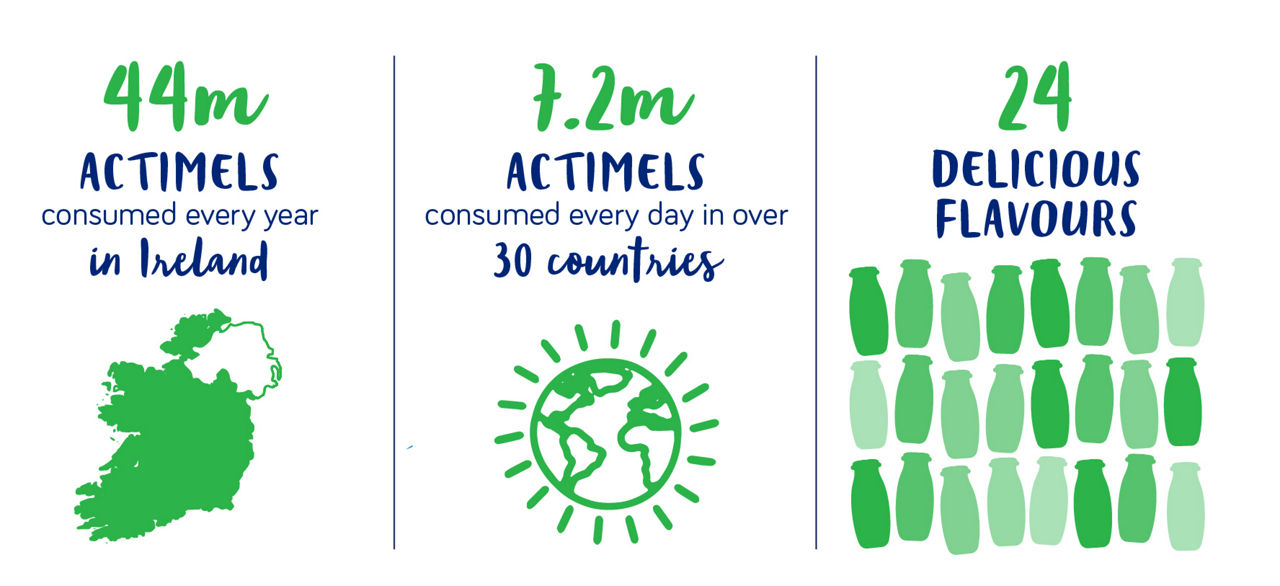 44m
ACTIMELS
consumed every year
in Ireland

7.2m
ACTIMELS
consumed every day in over
30 countries

24
DELICIOUS
FLAVOURS