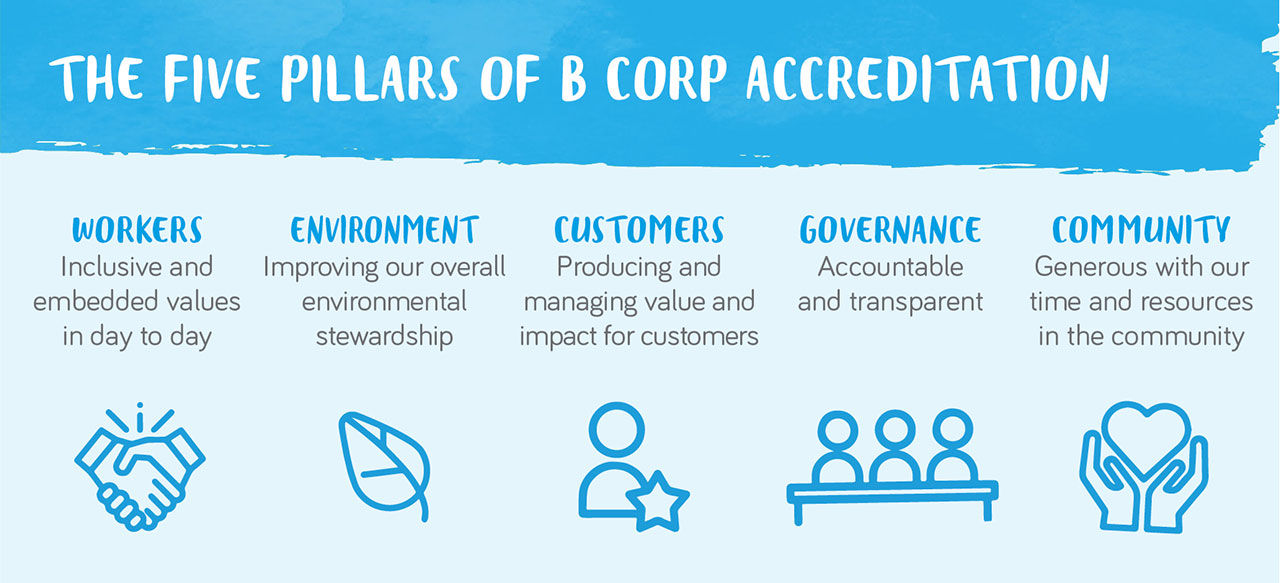 THE FIVE PILLARS OF B CORP ACCREDITATION

WORKERS
Inclusive and embedded values in day to day

ENVIRONMENT
Improving our overall environmental stewardship

CUSTOMERS
Producing and managing value and impact for customers

GOVERNANCE
Accountable and transparent

COMMUNITY
Generous with our time and resources in the community