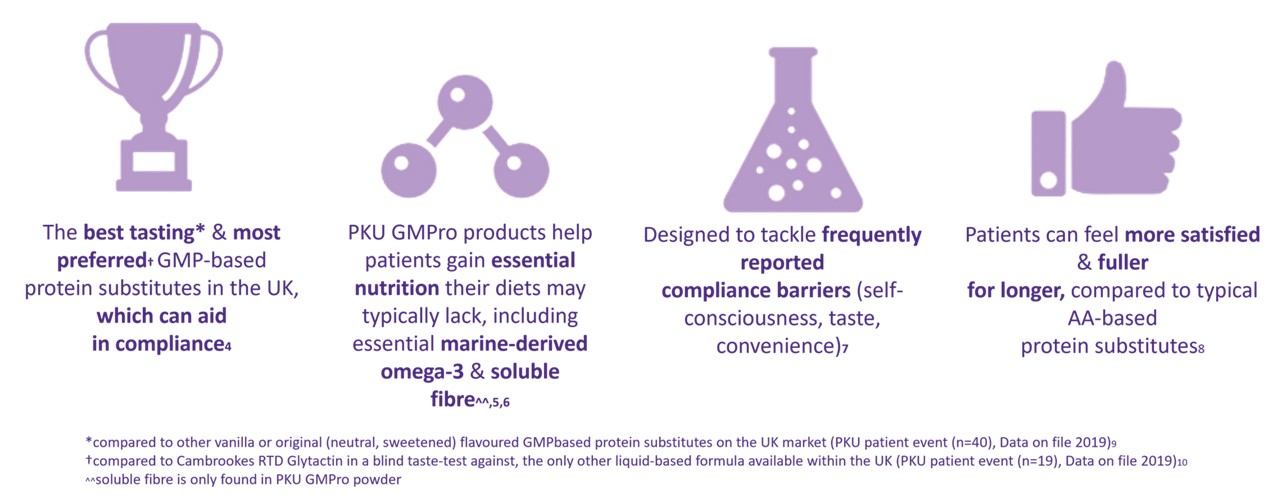 The best tasting* & most preferred† GMP-based protein substitutes in the UK, which can aid in compliance4

PKU GMPro products help patients gain essential nutrition their diets may typically lack, including essential marine-derived omega-3 & soluble fibre^^,5,6

Designed to tackle frequently reported compliance barriers (self-consciousness, taste, convenience)7

Patients can feel more satisfied & fuller for longer, compared to typical AA-based protein substitutes8

*compared to other vanilla or original (neutral, sweetened) flavoured GMPbased protein substitutes on the UK market (PKU patient event (n=40), Data on file 2019)9
†compared to Cambrookes RTD Glytactin in a blind taste-test against, the only other liquid-based formula available within the UK (PKU patient event (n=19), Data on file 2019)10
^^soluble fibre is only found in PKU GMPro powder