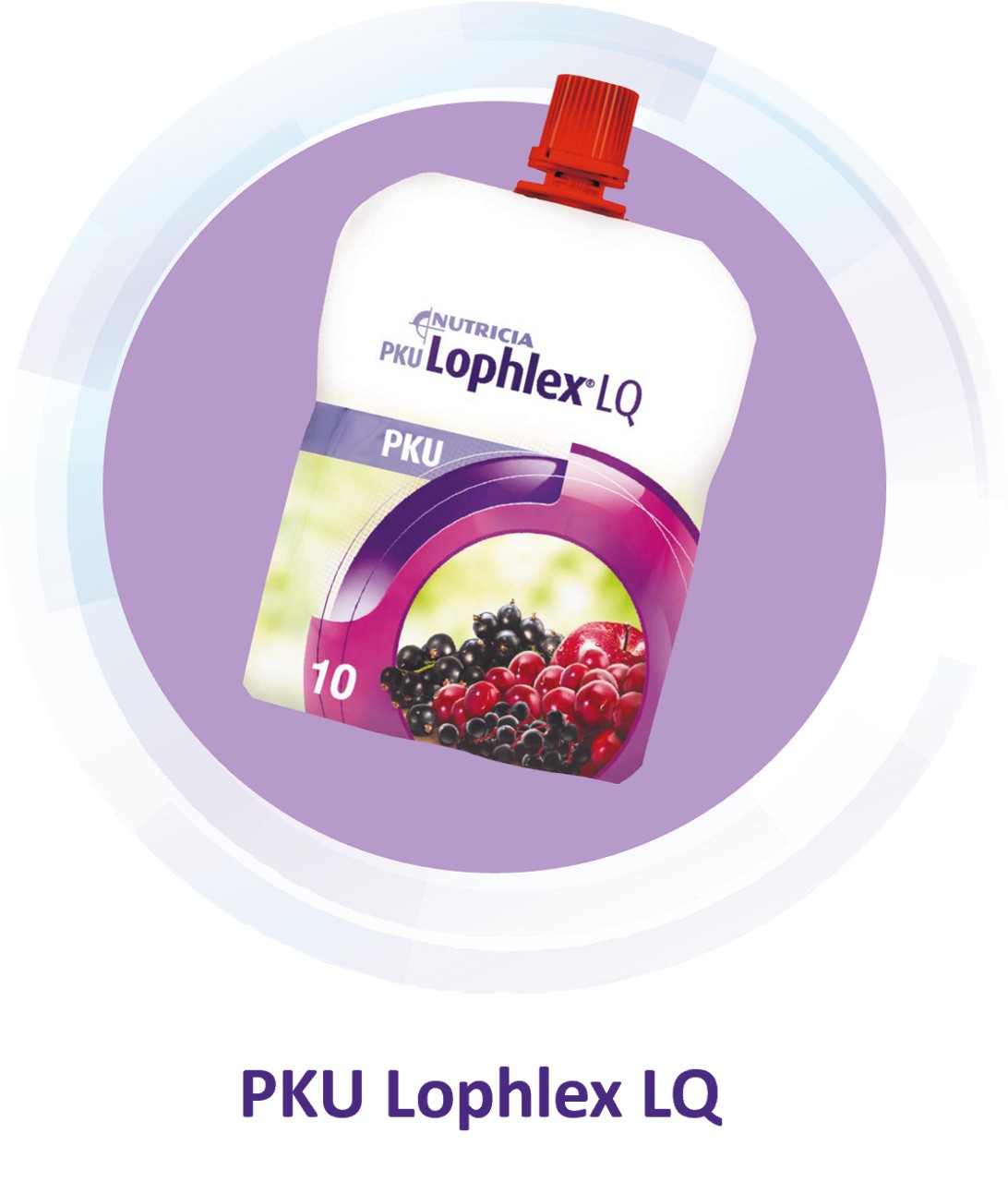 NUTRICIA
PKU Lophlex® LQ
PKU
10

PKU Lophlex LQ