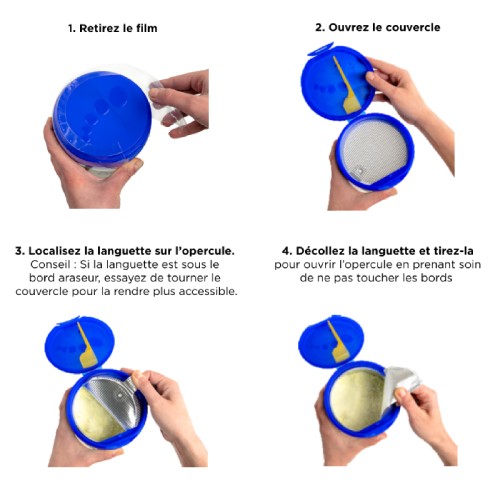 1. Retirez le film

2. Ouvrez le couvercle

3. Localisez la languette sur l'opercule.
Conseil : Si la languette est sous le bord araseur, essayez de tourner le couvercle pour la rendre plus accessible.

4. Décollez la languette et tirez-la pour ouvrir l'opercule en prenant soin de ne pas toucher les bords