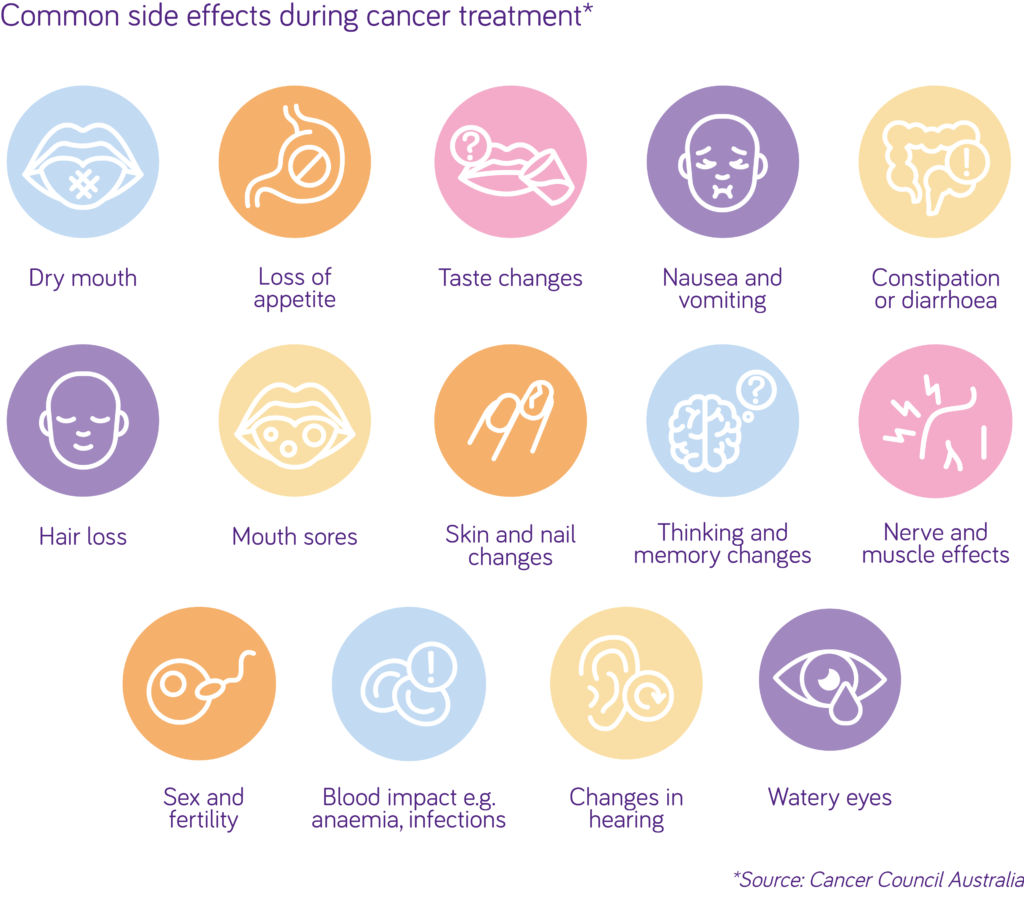 Common side effects during cancer treatment*

Dry mouth

Loss of appetite

Taste changes

Nausea and vomiting

Constipation or diarrhoea

Hair loss

Mouth sores

Skin and nail changes

Thinking and memory changes

Nerve and muscle effects

Sex and fertility

Blood impact e.g. anaemia, infections

Changes in hearing

Watery eyes

*Source: Cancer Council Australia