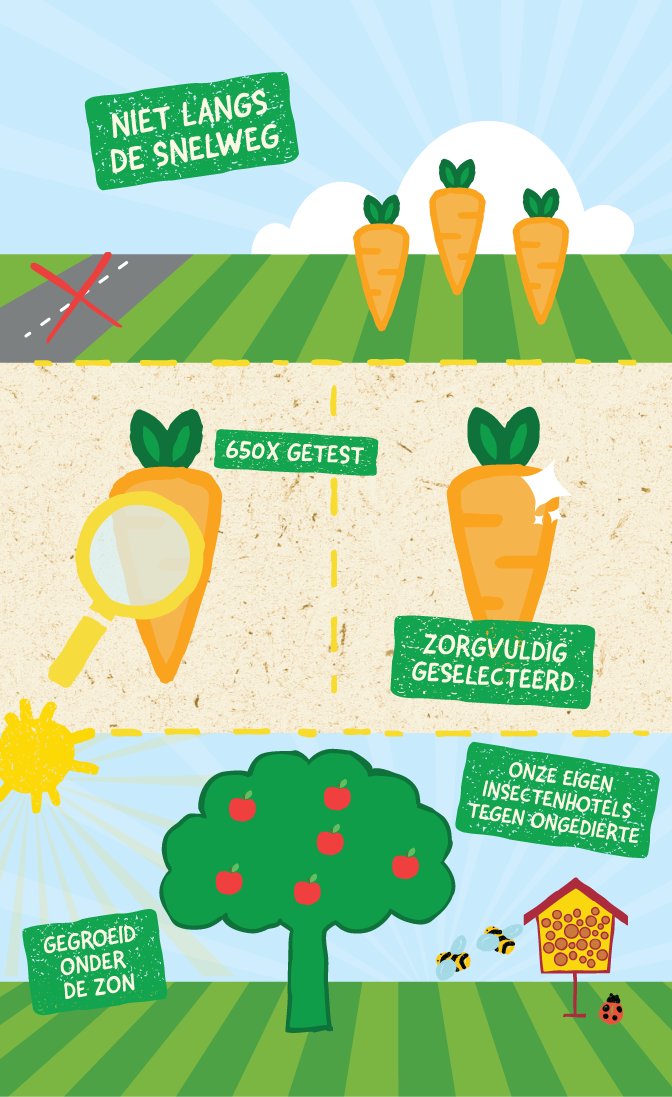 NIET LANGS DE SNELWEG

650X GETEST

ZORGVULDIG GESELECTEERD

ONZE EIGEN INSECTENHOTELS TEGEN ONGEDIERTE

GEGROEID ONDER DE ZON