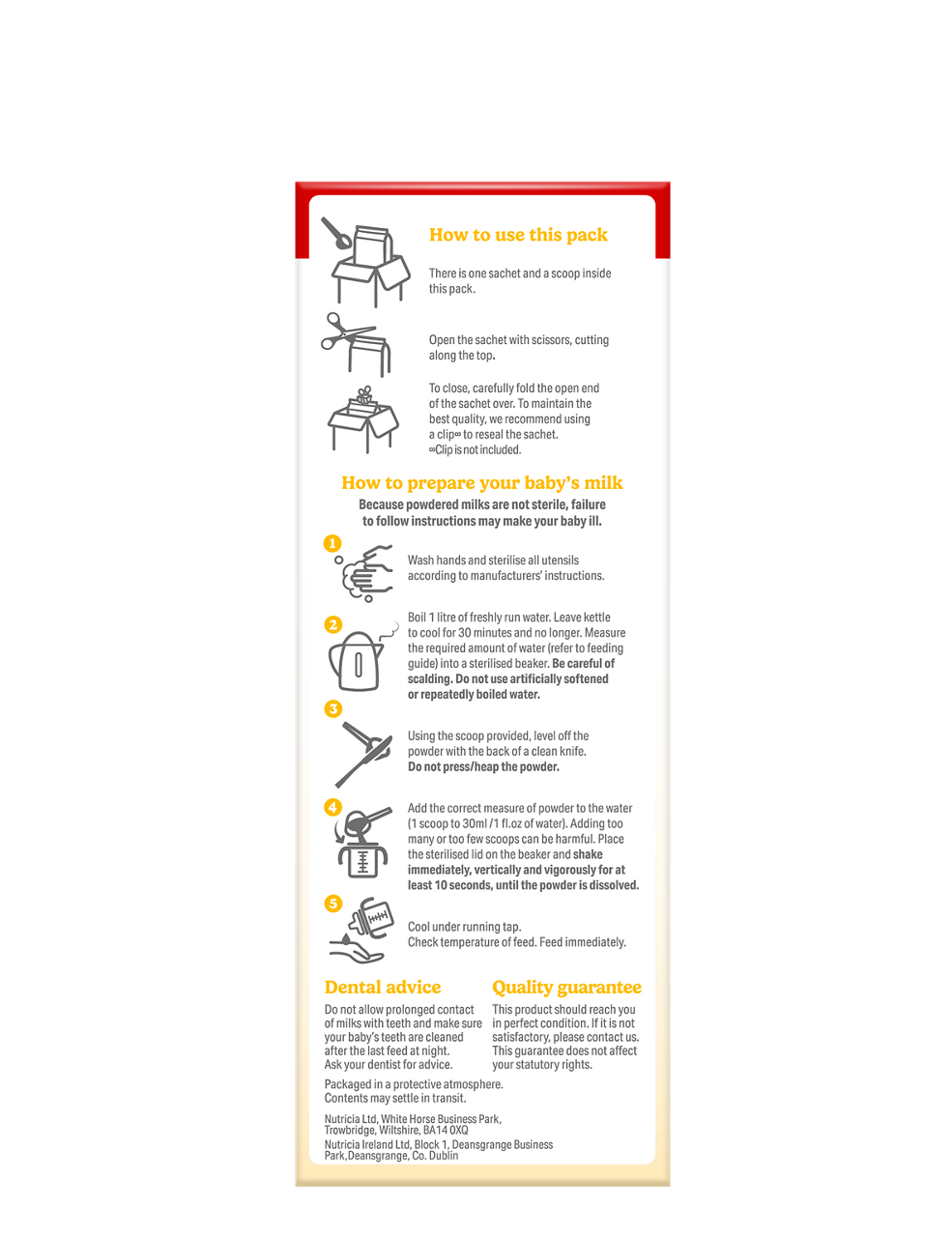 How to use this pack

There is one sachet and a scoop inside this pack.

Open the sachet with scissors, cutting along the top.

To close, carefully fold the open end of the sachet over. To maintain the best quality, we recommend using a clip∞ to reseal the sachet.
∞Clip is not included.

How to prepare your baby's milk

Because powdered milks are not sterile, failure to follow instructions may make your baby ill.

1

Wash hands and sterilise all utensils according to manufacturers' instructions.

2

Boil 1 litre of freshly run water. Leave kettle to cool for 30 minutes and no longer. Measure the required amount of water (refer to feeding guide) into a sterilised beaker. Be careful of scalding. Do not use artificially softened or repeatedly boiled water.

3

Using the scoop provided, level off the powder with the back of a clean knife.
Do not press/heap the powder.

4

Add the correct measure of powder to the water (1 scoop to 30ml /1 fl.oz of water). Adding too many or too few scoops can be harmful. Place the sterilised lid on the beaker and shake immediately, vertically and vigorously for at least 10 seconds, until the powder is dissolved.

5

Cool under running tap.
Check temperature of feed. Feed immediately.

Dental advice

Do not allow prolonged contact of milks with teeth and make sure your baby's teeth are cleaned after the last feed at night. Ask your dentist for advice.

Quality guarantee

This product should reach you in perfect condition. If it is not satisfactory, please contact us. This guarantee does not affect your statutory rights.

Packaged in a protective atmosphere.
Contents may settle in transit.

Nutricia Ltd, White Horse Business Park, Trowbridge, Wiltshire, BA14 0XQ
Nutricia Ireland Ltd, Block 1, Deansgrange Business Park,Deansgrange, Co. Dublin