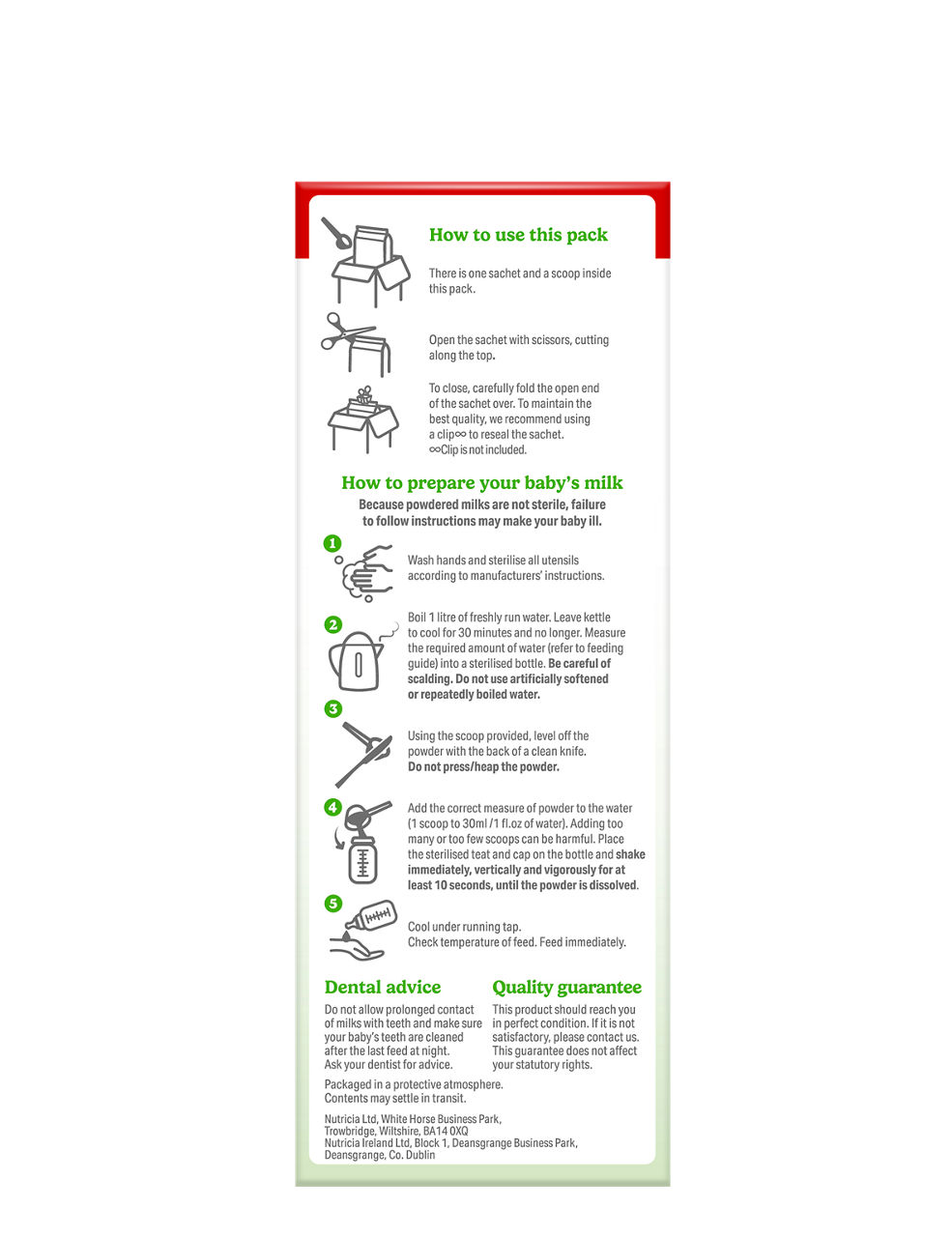 How to use this pack

There is one sachet and a scoop inside this pack.

Open the sachet with scissors, cutting along the top.

To close, carefully fold the open end of the sachet over. To maintain the best quality, we recommend using a clip∞ to reseal the sachet.
∞Clip is not included.

How to prepare your baby's milk

Because powdered milks are not sterile, failure to follow instructions may make your baby ill.

1
Wash hands and sterilise all utensils according to manufacturers' instructions.

2
Boil 1 litre of freshly run water. Leave kettle to cool for 30 minutes and no longer. Measure the required amount of water (refer to feeding guide) into a sterilised bottle. Be careful of scalding. Do not use artificially softened or repeatedly boiled water.

3
Using the scoop provided, level off the powder with the back of a clean knife. Do not press/heap the powder.

4
Add the correct measure of powder to the water (1 scoop to 30ml /1 fl.oz of water). Adding too many or too few scoops can be harmful. Place the sterilised teat and cap on the bottle and shake immediately, vertically and vigorously for at least 10 seconds, until the powder is dissolved.

5
Cool under running tap.
Check temperature of feed. Feed immediately.

Dental advice

Do not allow prolonged contact of milks with teeth and make sure your baby's teeth are cleaned after the last feed at night. Ask your dentist for advice.

Quality guarantee

This product should reach you in perfect condition. If it is not satisfactory, please contact us. This guarantee does not affect your statutory rights.

Packaged in a protective atmosphere. Contents may settle in transit.

Nutricia Ltd, White Horse Business Park, Trowbridge, Wiltshire, BA14 0XQ
Nutricia Ireland Ltd, Block 1, Deansgrange Business Park, Deansgrange, Co. Dublin