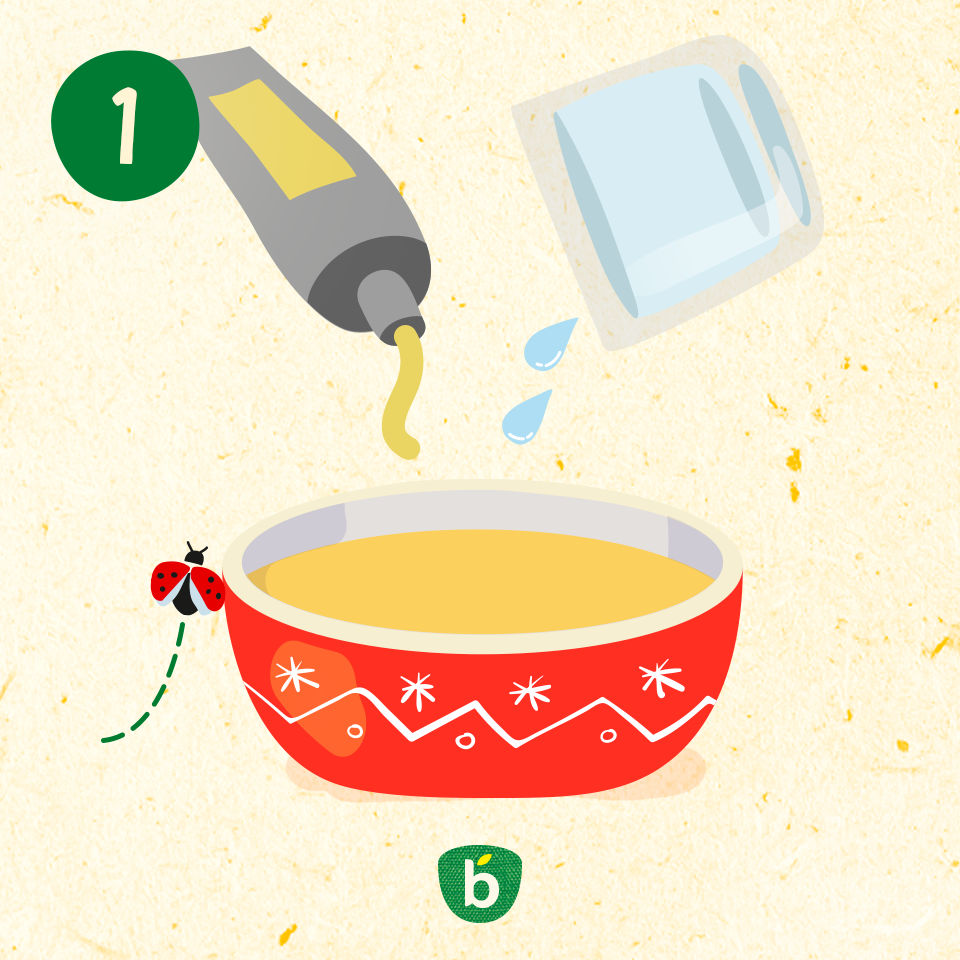 1

b