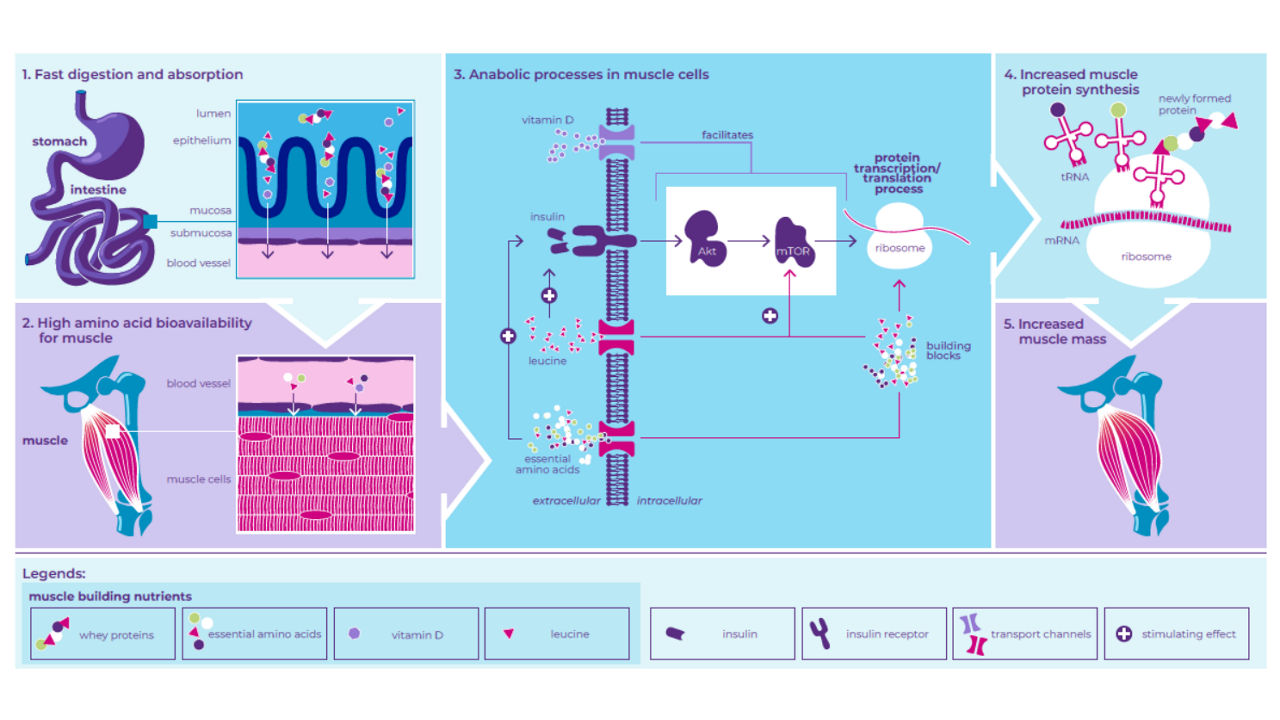 1. Fast digestion and absorption

stomach

intestine

lumen

epithelium

mucosa

submucosa

blood vessel

2. High amino acid bioavailability for muscle

muscle

blood vessel

muscle cells

3. Anabolic processes in muscle cells

vitamin D

facilitates

protein transcription/ translation process

insulin

Akt

mTOR

ribosome

leucine

building blocks

essential amino acids

extracellular

intracellular

4. Increased muscle protein synthesis

newly formed protein

tRNA

mRNA

ribosome

5. Increased muscle mass

Legends:

muscle building nutrients

whey proteins

essential amino acids

vitamin D

leucine

insulin

insulin receptor

transport channels

stimulating effect