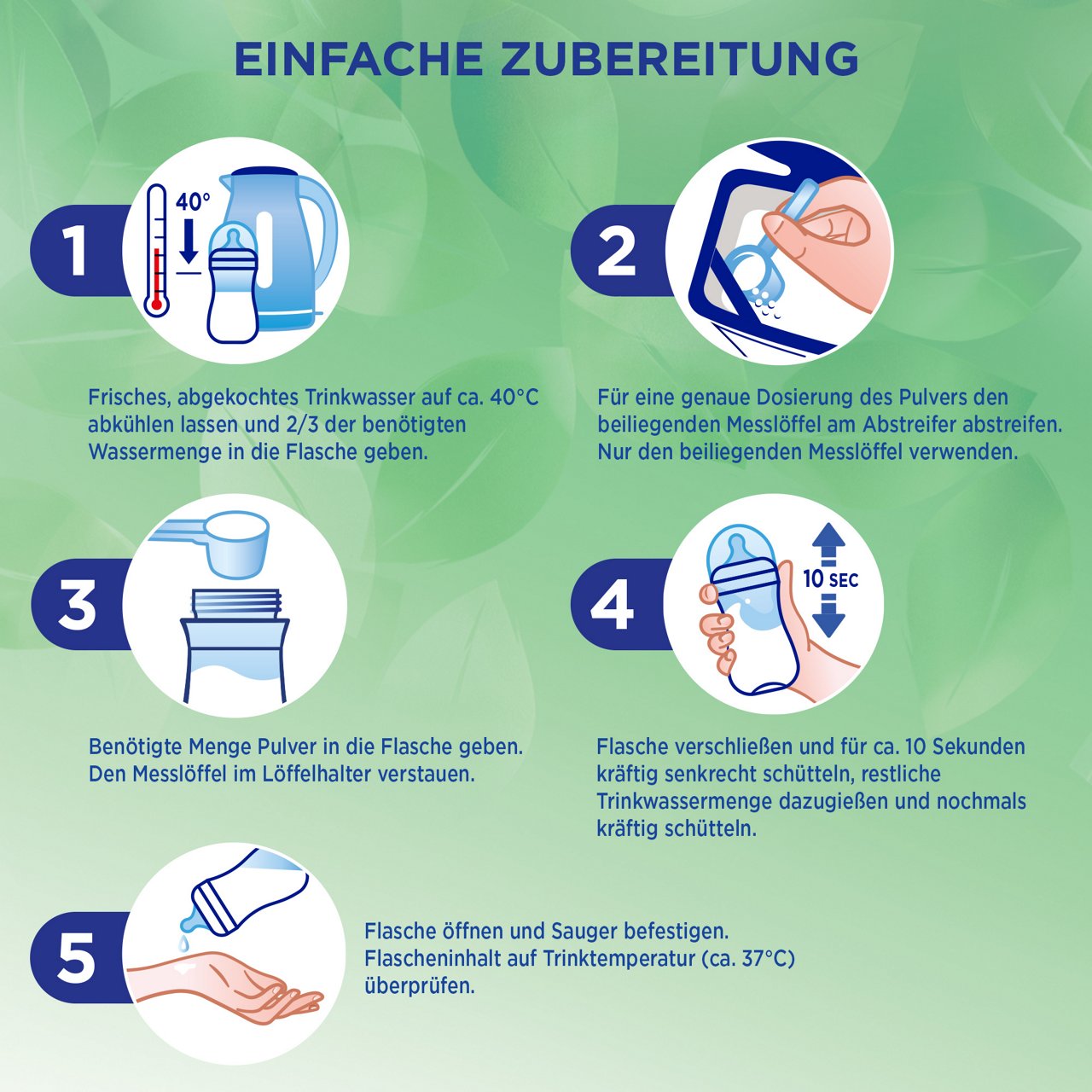 EINFACHE ZUBEREITUNG

1

40°

Frisches, abgekochtes Trinkwasser auf ca. 40°C abkühlen lassen und 2/3 der benötigten Wassermenge in die Flasche geben.

2

Für eine genaue Dosierung des Pulvers den beiliegenden Messlöffel am Abstreifer abstreifen. Nur den beiliegenden Messlöffel verwenden.

3

Benötigte Menge Pulver in die Flasche geben. Den Messlöffel im Löffelhalter verstauen.

4

10 SEC

Flasche verschließen und für ca. 10 Sekunden kräftig senkrecht schütteln, restliche Trinkwassermenge dazugießen und nochmals kräftig schütteln.

5

Flasche öffnen und Sauger befestigen. Flascheninhalt auf Trinktemperatur (ca. 37°C) überprüfen.