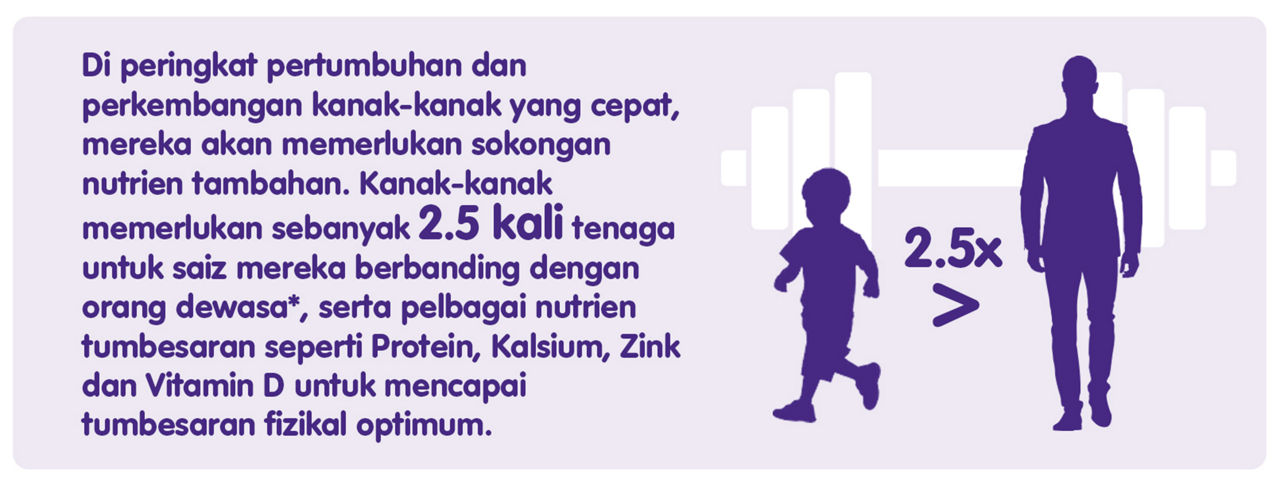 Di peringkat pertumbuhan dan perkembangan kanak-kanak yang cepat, mereka akan memerlukan sokongan nutrien tambahan. Kanak-kanak memerlukan sebanyak 2.5 kali tenaga untuk saiz mereka berbanding dengan orang dewasa*, serta pelbagai nutrien tumbesaran seperti Protein, Kalsium, Zink dan Vitamin D untuk mencapai tumbesaran fizikal optimum.

2.5x
>