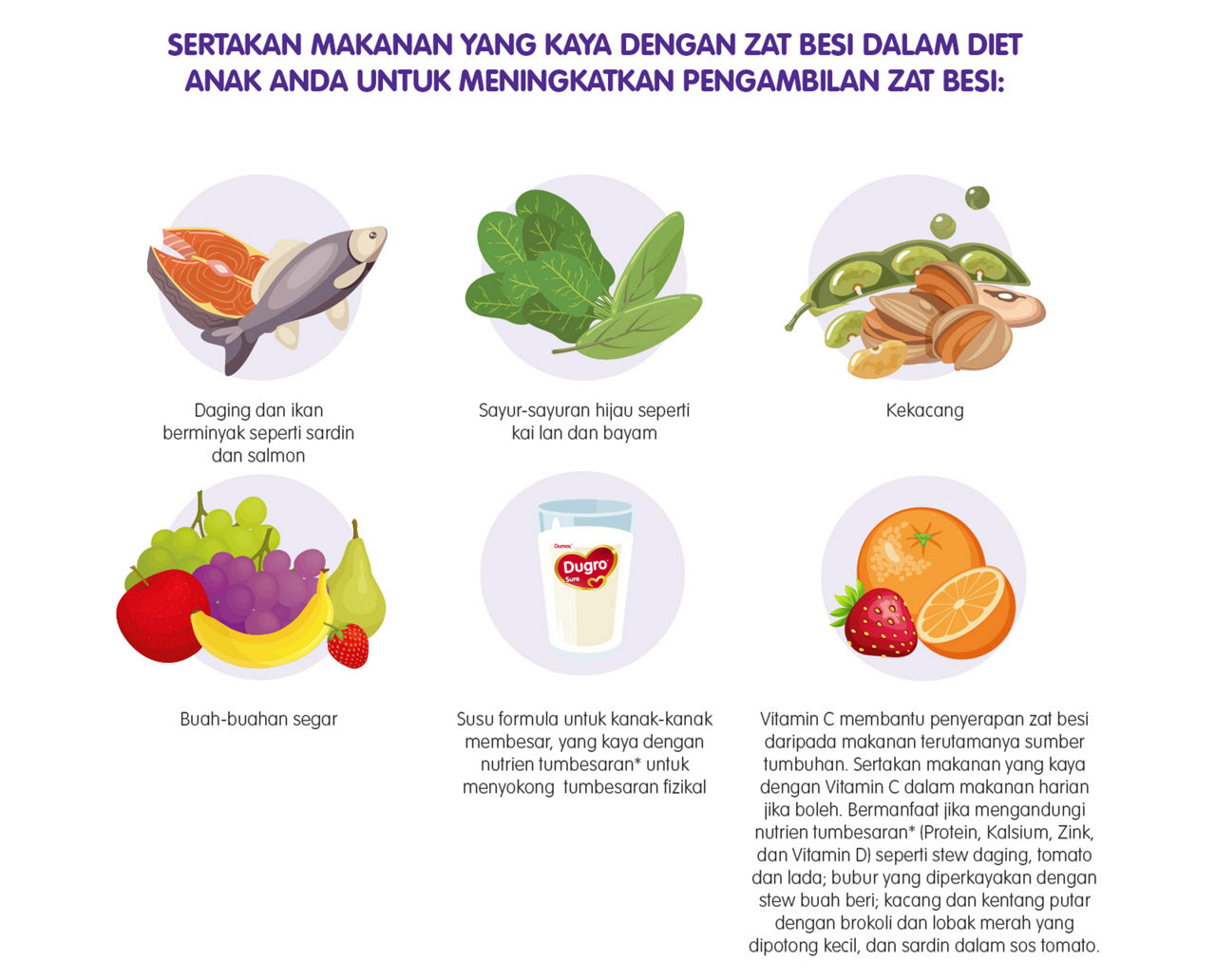 SERTAKAN MAKANAN YANG KAYA DENGAN ZAT BESI DALAM DIET ANAK ANDA UNTUK MENINGKATKAN PENGAMBILAN ZAT BESI:

Daging dan ikan berminyak seperti sardin dan salmon

Sayur-sayuran hijau seperti kai lan dan bayam

Kekacang

Buah-buahan segar

Dumex
Dugro
Sure

Susu formula untuk kanak-kanak membesar, yang kaya dengan nutrien tumbesaran* untuk menyokong tumbesaran fizikal

Vitamin C membantu penyerapan zat besi daripada makanan terutamanya sumber tumbuhan. Sertakan makanan yang kaya dengan Vitamin C dalam makanan harian jika boleh. Bermanfaat jika mengandungi nutrien tumbesaran* (Protein, Kalsium, Zink, dan Vitamin D) seperti stew daging, tomato dan lada; bubur yang diperkayakan dengan stew buah beri; kacang dan kentang putar dengan brokoli dan lobak merah yang dipotong kecil, dan sardin dalam sos tomato.