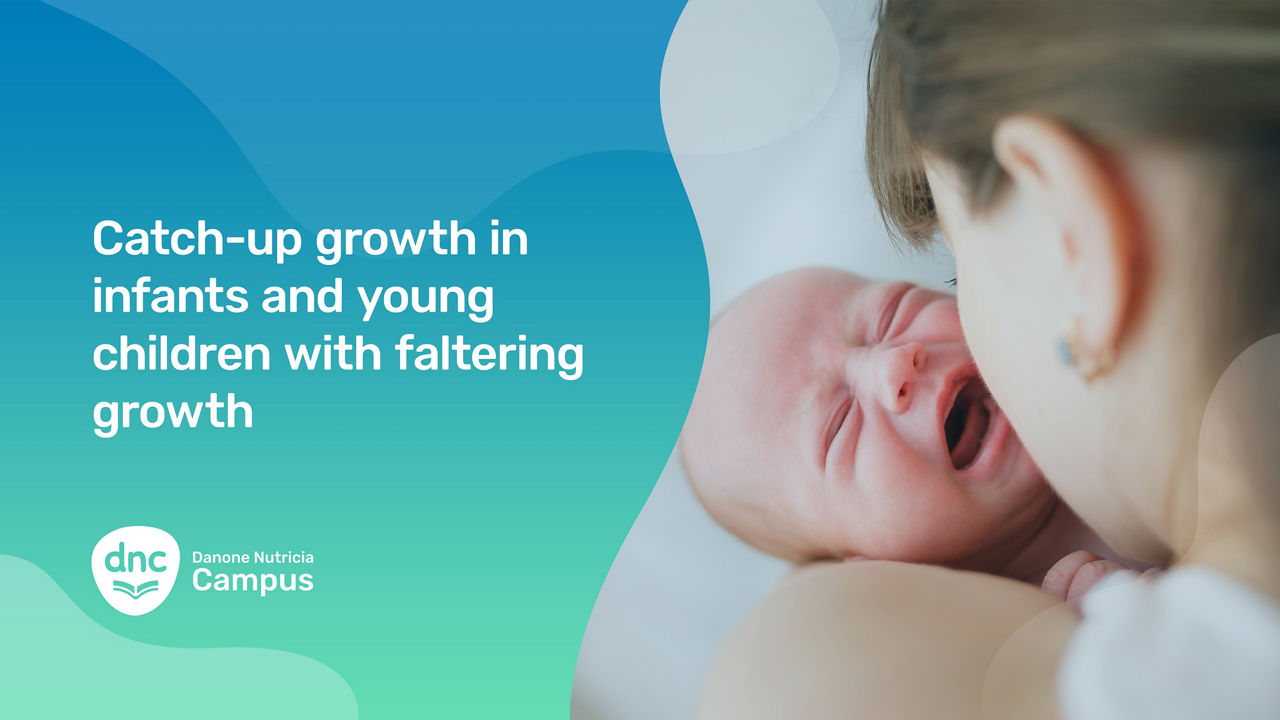 Catch-up growth in infants and young children with faltering growth

dnc

Danone Nutricia
Campus