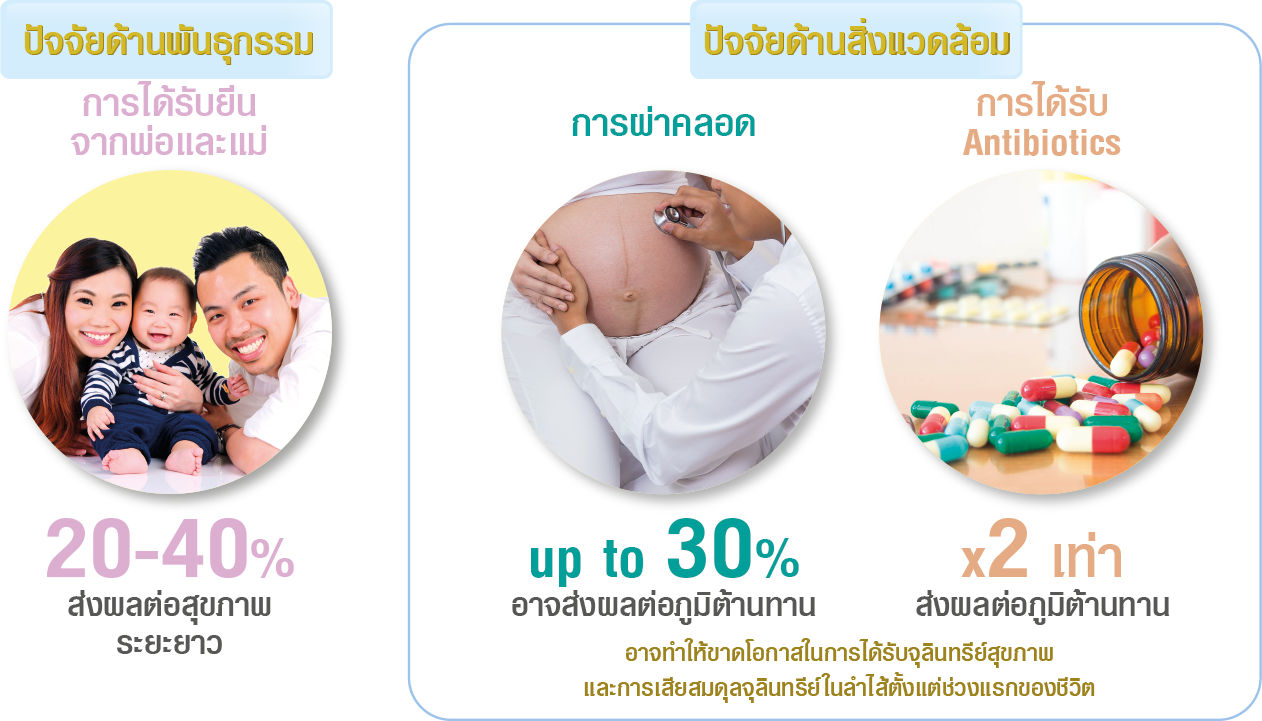 ปัจจัยด้านพันธุกรรม

การได้รับยีน
จากพ่อและแม่

20-40%
ส่งผลต่อสุขภาพ
ระยะยาว

ปัจจัยด้านสิ่งแวดล้อม

การผ่าคลอด

up to 30%
อาจส่งผลต่อภูมิต้านทาน

การได้รับ
Antibiotics

x2 เท่า
ส่งผลต่อภูมิต้านทาน

อาจทำให้ขาดโอกาสในการได้รับจุลินทรีย์สุขภาพ
และการเสียสมดุลจุลินทรีย์ในลำไส้ตั้งแต่ช่วงแรกของชีวิต