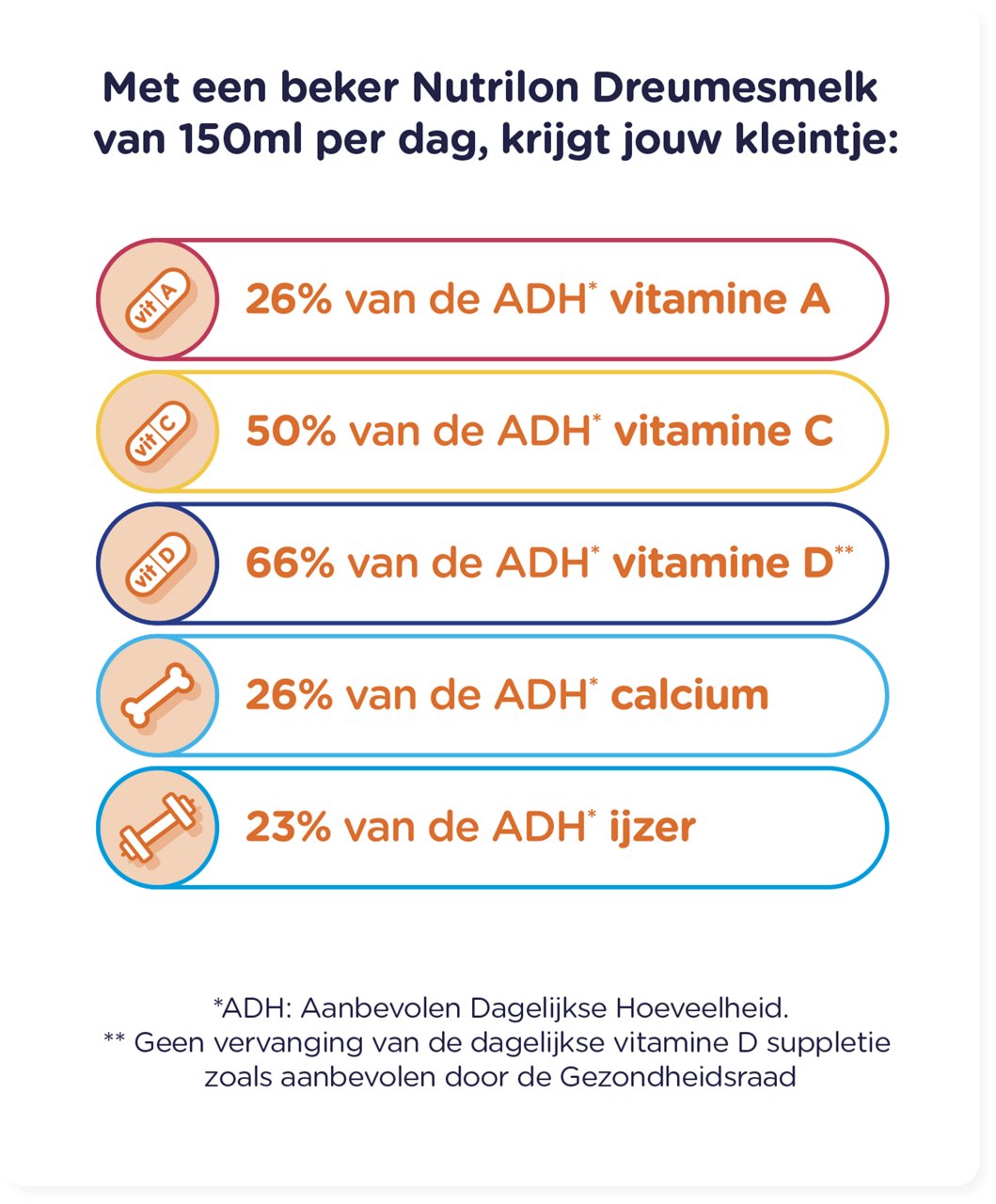 Met een beker Nutrilon Dreumesmelk van 150ml per dag, krijgt jouw kleintje:

vit A 26% van de ADH* vitamine A

vit C 50% van de ADH* vitamine C

vit D 66% van de ADH* vitamine D**

26% van de ADH* calcium

23% van de ADH* ijzer

*ADH: Aanbevolen Dagelijkse Hoeveelheid.
** Geen vervanging van de dagelijkse vitamine D suppletie zoals aanbevolen door de Gezondheidsraad