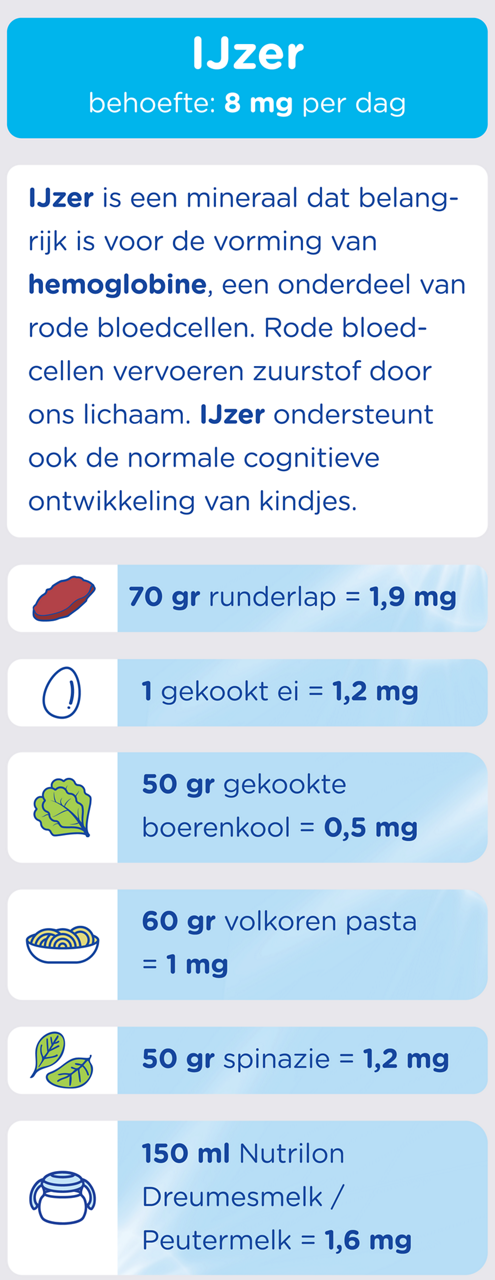 IJzer
behoefte: 8 mg per dag

IJzer is een mineraal dat belangrijk is voor de vorming van hemoglobine, een onderdeel van rode bloedcellen. Rode bloedcellen vervoeren zuurstof door ons lichaam. IJzer ondersteunt ook de normale cognitieve ontwikkeling van kindjes.

70 gr runderlap = 1,9 mg

1 gekookt ei = 1,2 mg

50 gr gekookte boerenkool = 0,5 mg

60 gr volkoren pasta = 1 mg

50 gr spinazie = 1,2 mg

150 ml Nutrilon Dreumesmelk / Peutermelk = 1,6 mg