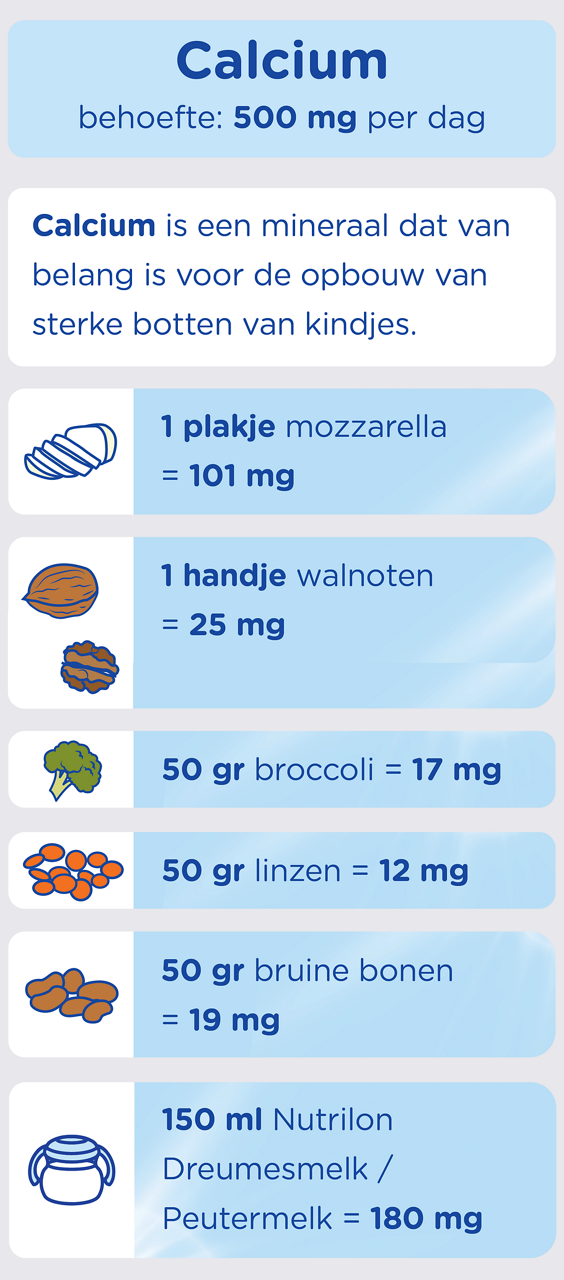 Calcium
behoefte: 500 mg per dag

Calcium is een mineraal dat van belang is voor de opbouw van sterke botten van kindjes.

1 plakje mozzarella = 101 mg

1 handje walnoten = 25 mg

50 gr broccoli = 17 mg

50 gr linzen = 12 mg

50 gr bruine bonen = 19 mg

150 ml Nutrilon Dreumesmelk / Peutermelk = 180 mg