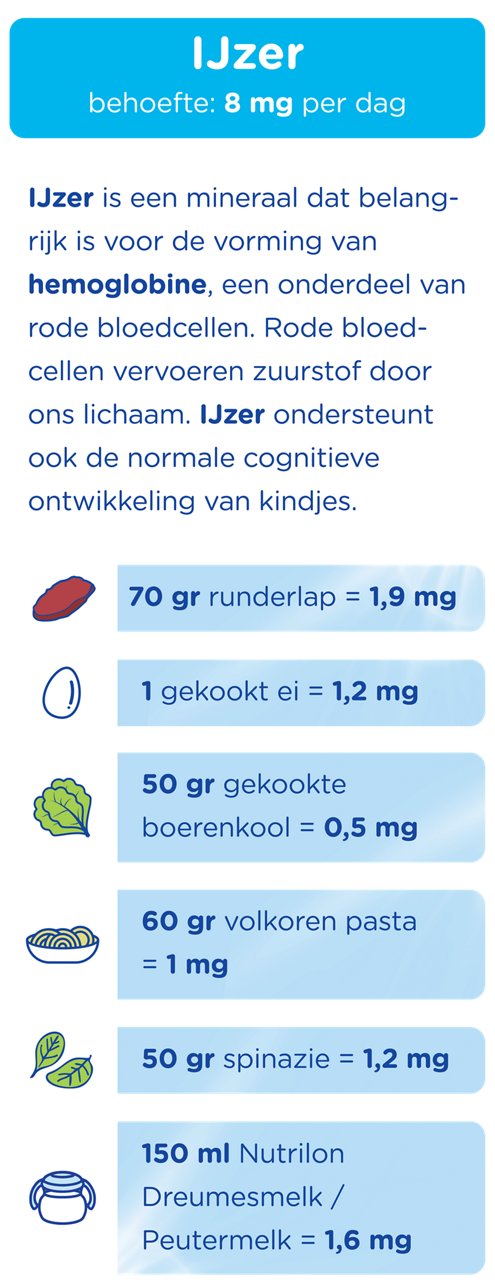 IJzer
behoefte: 8 mg per dag

IJzer is een mineraal dat belangrijk is voor de vorming van hemoglobine, een onderdeel van rode bloedcellen. Rode bloedcellen vervoeren zuurstof door ons lichaam. IJzer ondersteunt ook de normale cognitieve ontwikkeling van kindjes.

70 gr runderlap = 1,9 mg

1 gekookt ei = 1,2 mg

50 gr gekookte boerenkool = 0,5 mg

60 gr volkoren pasta = 1 mg

50 gr spinazie = 1,2 mg

150 ml Nutrilon Dreumesmelk / Peutermelk = 1,6 mg