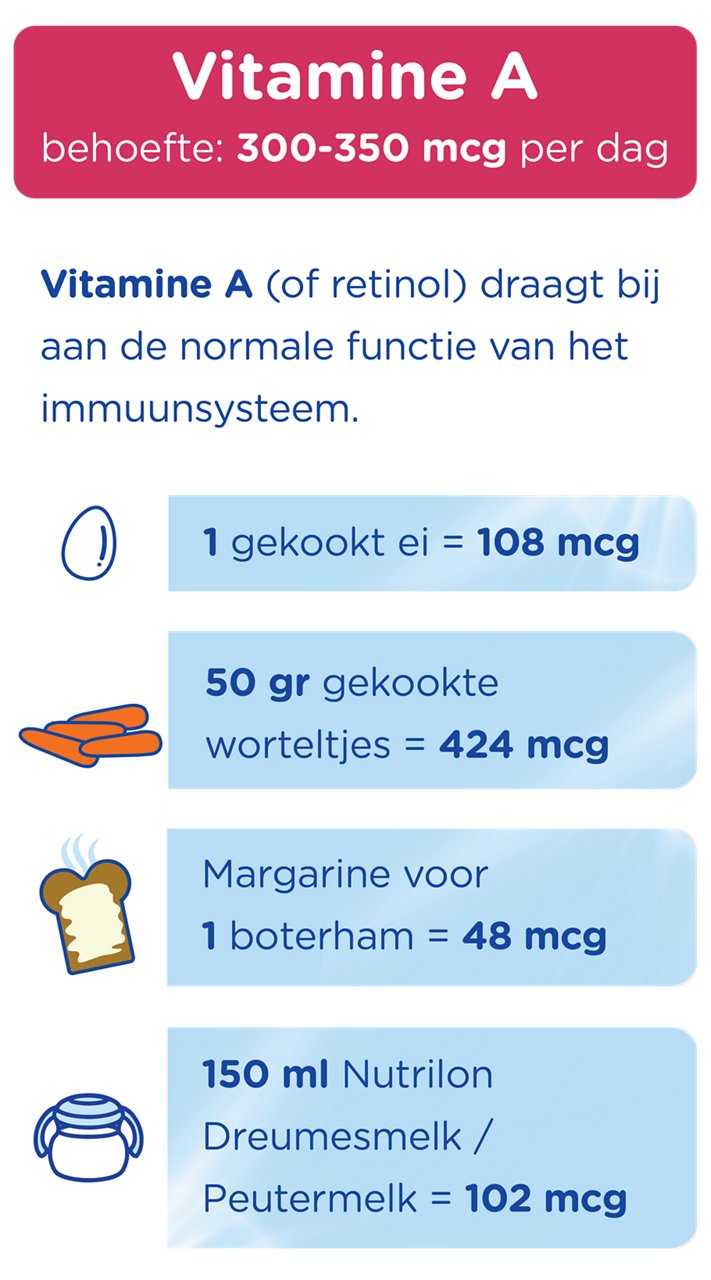 Vitamine A
behoefte: 300-350 mcg per dag

Vitamine A (of retinol) draagt bij aan de normale functie van het immuunsysteem.

1 gekookt ei = 108 mcg

50 gr gekookte worteltjes = 424 mcg

Margarine voor 1 boterham = 48 mcg

150 ml Nutrilon Dreumesmelk / Peutermelk = 102 mcg