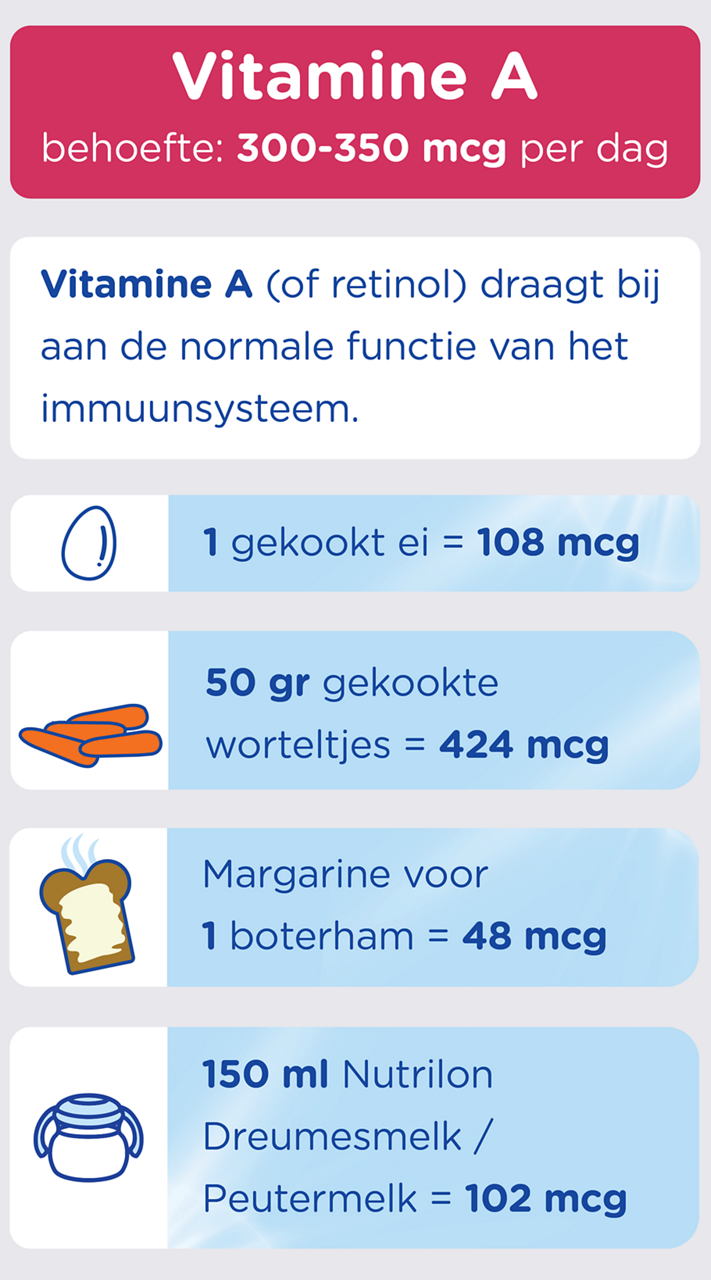 Vitamine A
behoefte: 300-350 mcg per dag

Vitamine A (of retinol) draagt bij aan de normale functie van het immuunsysteem.

1 gekookt ei = 108 mcg

50 gr gekookte worteltjes = 424 mcg

Margarine voor 1 boterham = 48 mcg

150 ml Nutrilon Dreumesmelk / Peutermelk = 102 mcg