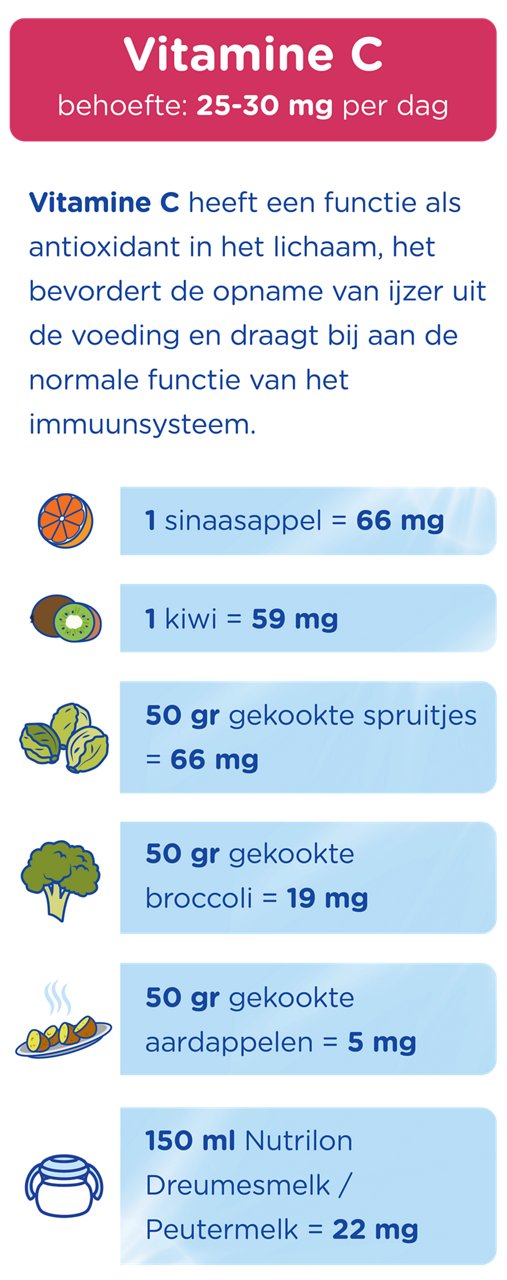 Vitamine C
behoefte: 25-30 mg per dag

Vitamine C heeft een functie als antioxidant in het lichaam, het bevordert de opname van ijzer uit de voeding en draagt bij aan de normale functie van het immuunsysteem.

1 sinaasappel = 66 mg

1 kiwi = 59 mg

50 gr gekookte spruitjes = 66 mg

50 gr gekookte broccoli = 19 mg

50 gr gekookte aardappelen = 5 mg

150 ml Nutrilon Dreumesmelk / Peutermelk = 22 mg