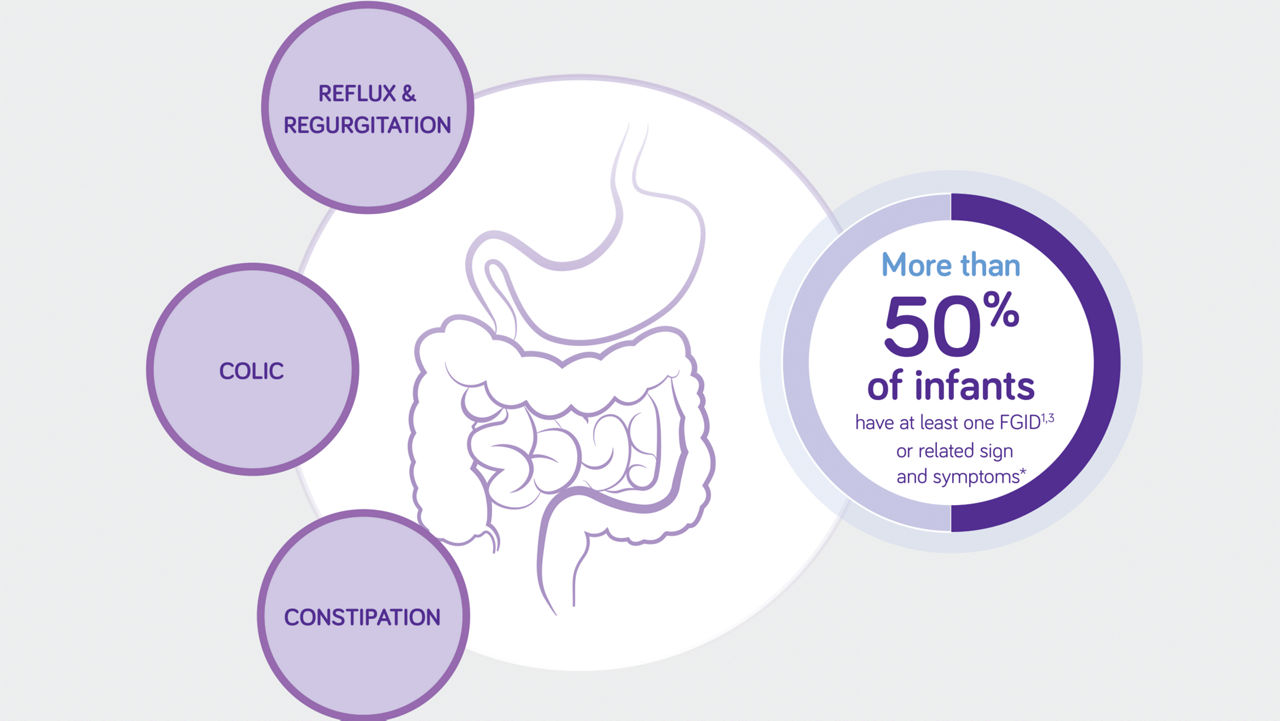 REFLUX & REGURGITATION

COLIC

CONSTIPATION

More than

50%

of infants

have at least one FGID$^{1,3}$ or related sign and symptoms*