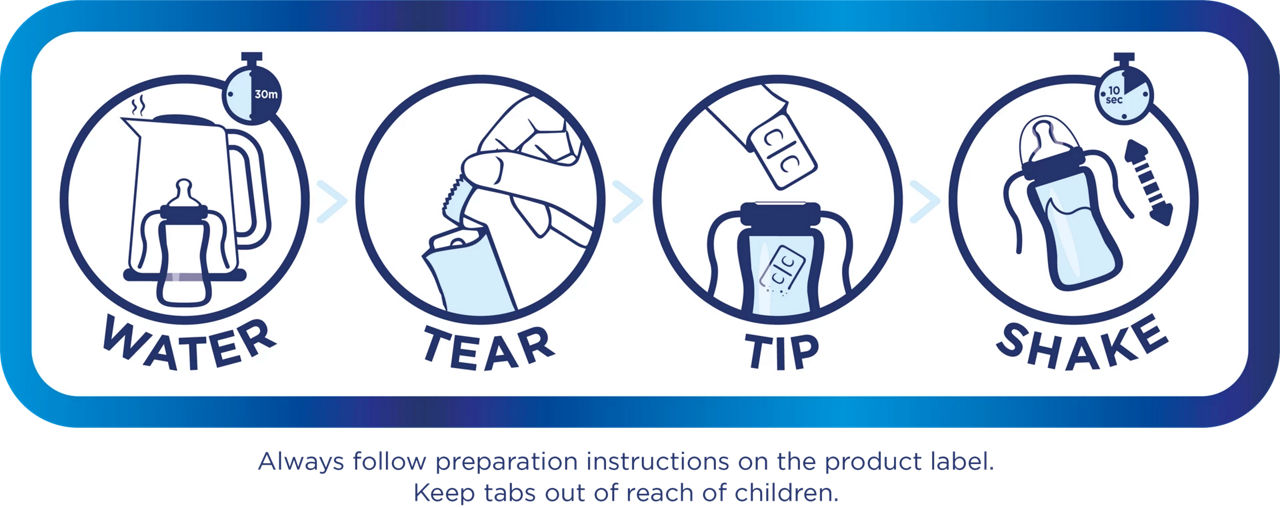 30m

WATER

TEAR

C|C

C|C

TIP

10 sec

SHAKE

Always follow preparation instructions on the product label.
Keep tabs out of reach of children.