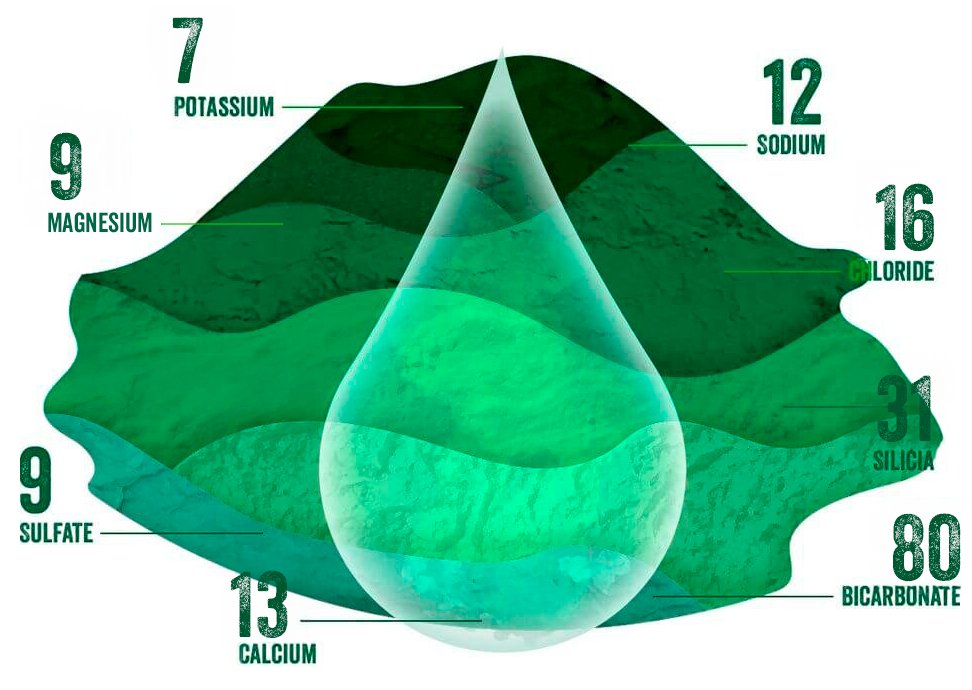 7
POTASSIUM

12
SODIUM

9
MAGNESIUM

16
CHLORIDE

31
SILICIA

9
SULFATE

80
BICARBONATE

13
CALCIUM