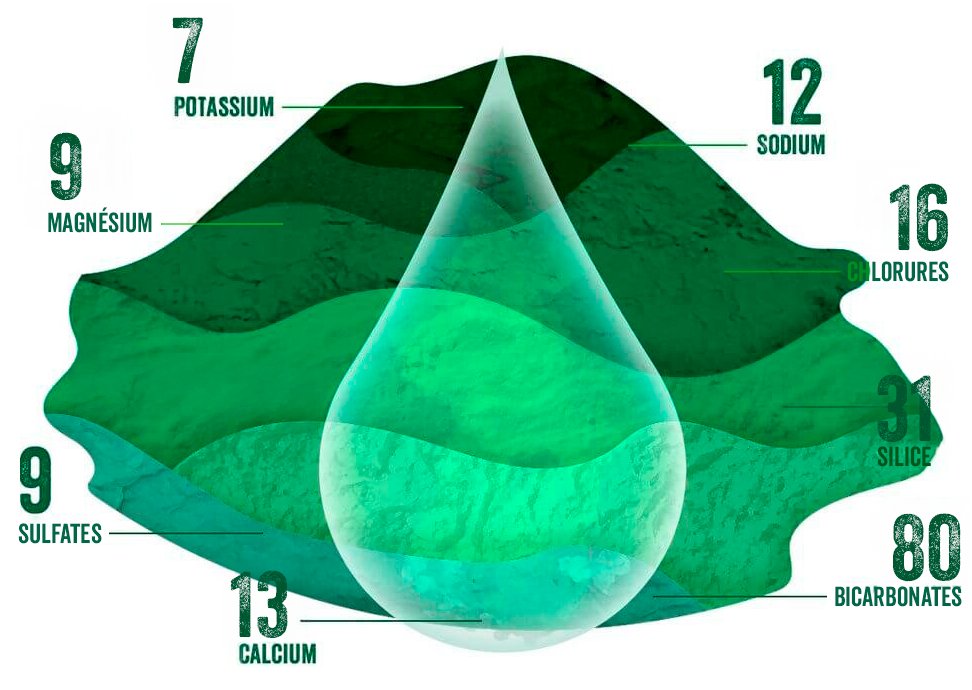 7
POTASSIUM

12
SODIUM

9
MAGNÉSIUM

16
CHLORURES

31
SILICE

9
SULFATES

80
BICARBONATES

13
CALCIUM