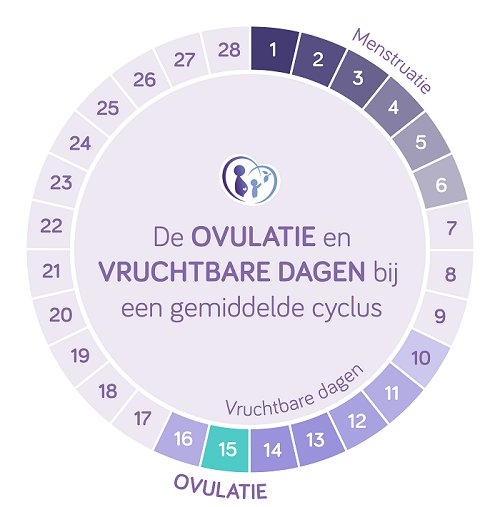 Menstruatie

1
2
3
4
5
6
7
8
9
10
11
12
13
14
15
16
17
18
19
20
21
22
23
24
25
26
27
28

De OVULATIE en VRUCHTBARE DAGEN bij een gemiddelde cyclus

Vruchtbare dagen

OVULATIE